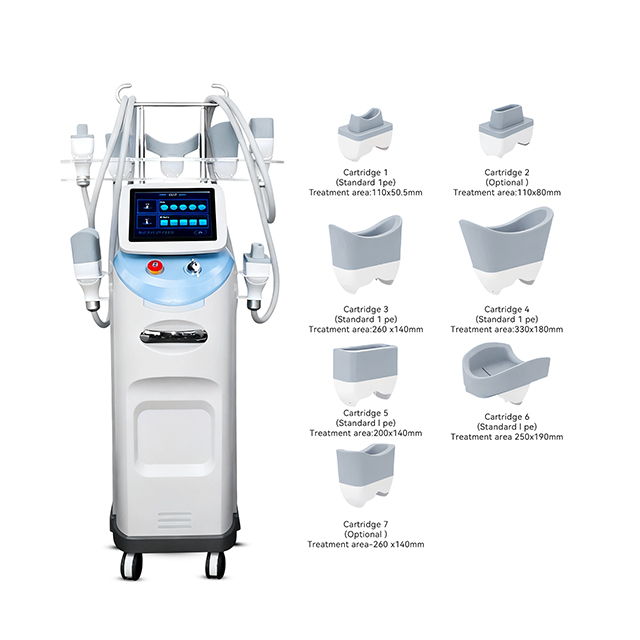 Cartridge 1
(Standard 1pe)
Treatment area:110x50.5mm

Cartridge 2
(Optional )
Treatment area:110x80mm

Cartridge 3
(Standard 1 pe)
Trcatment area:260 x140mm

Cartridge 4
(Standard 1 pe)
Treatment area:330x180mm

Cartridge 5
(Standard I pe)
Treatment area:200x140mm

Cartridge 6
(Standard I pe)
Treatment area 250x190mm

Cartridge 7
(Optional )
Treatment area-260 x140mm