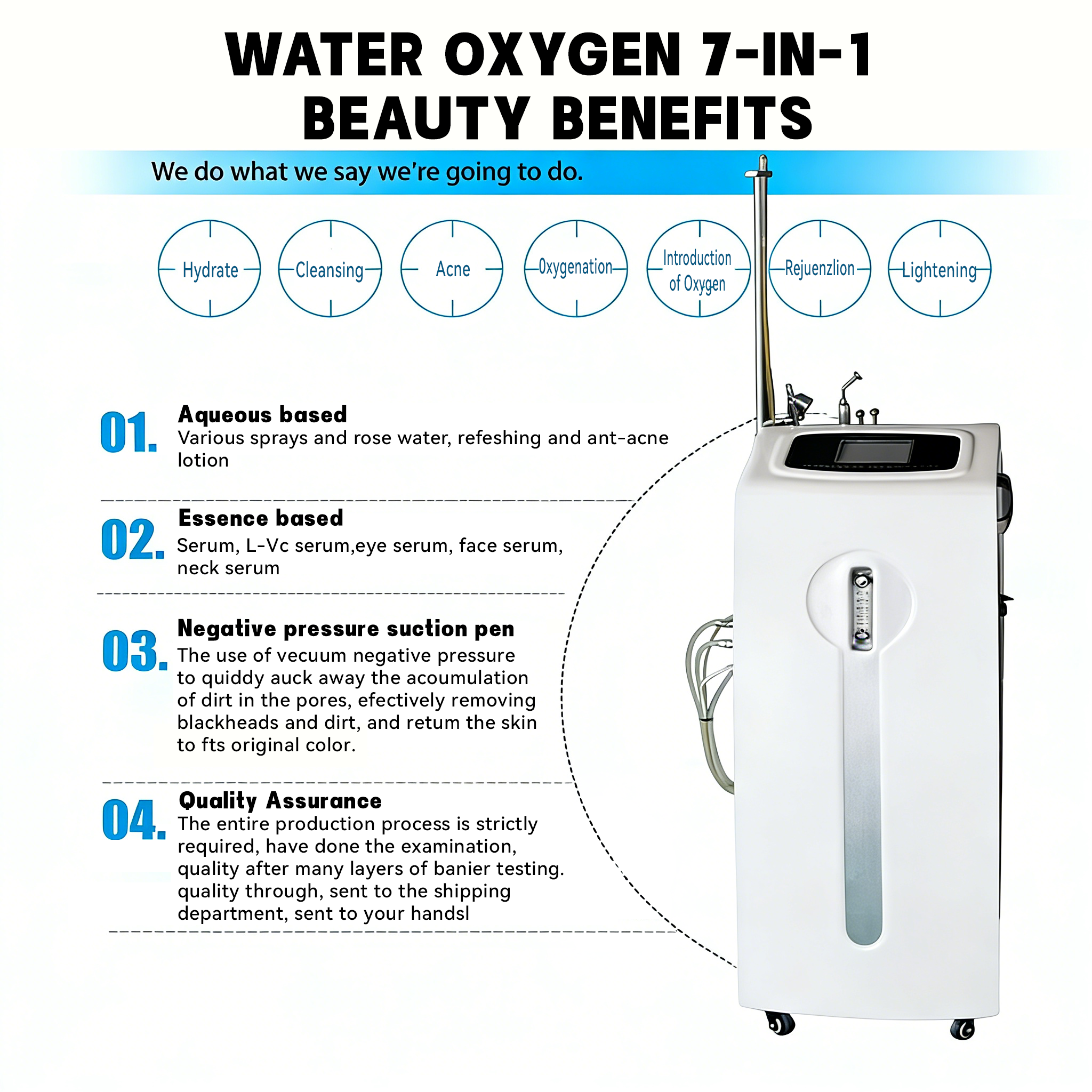 WATER OXYGEN 7-IN-1
BEAUTY BENEFITS

We do what we say we're going to do.

Hydrate

Cleansing

Acne

Oxygenation

Introduction of Oxygen

Rejuenzlion

Lightening

01. Aqueous based
Various sprays and rose water, refeshing and ant-acne lotion

02. Essence based
Serum, L-Vc serum,eye serum, face serum, neck serum

03. Negative pressure suction pen
The use of vecuum negative pressure to quiddy auck away the acoumulation of dirt in the pores, efectively removing blackheads and dirt, and retum the skin to fts original color.

04. Quality Assurance
The entire production process is strictly required, have done the examination, quality after many layers of banier testing. quality through, sent to the shipping department, sent to your handsl